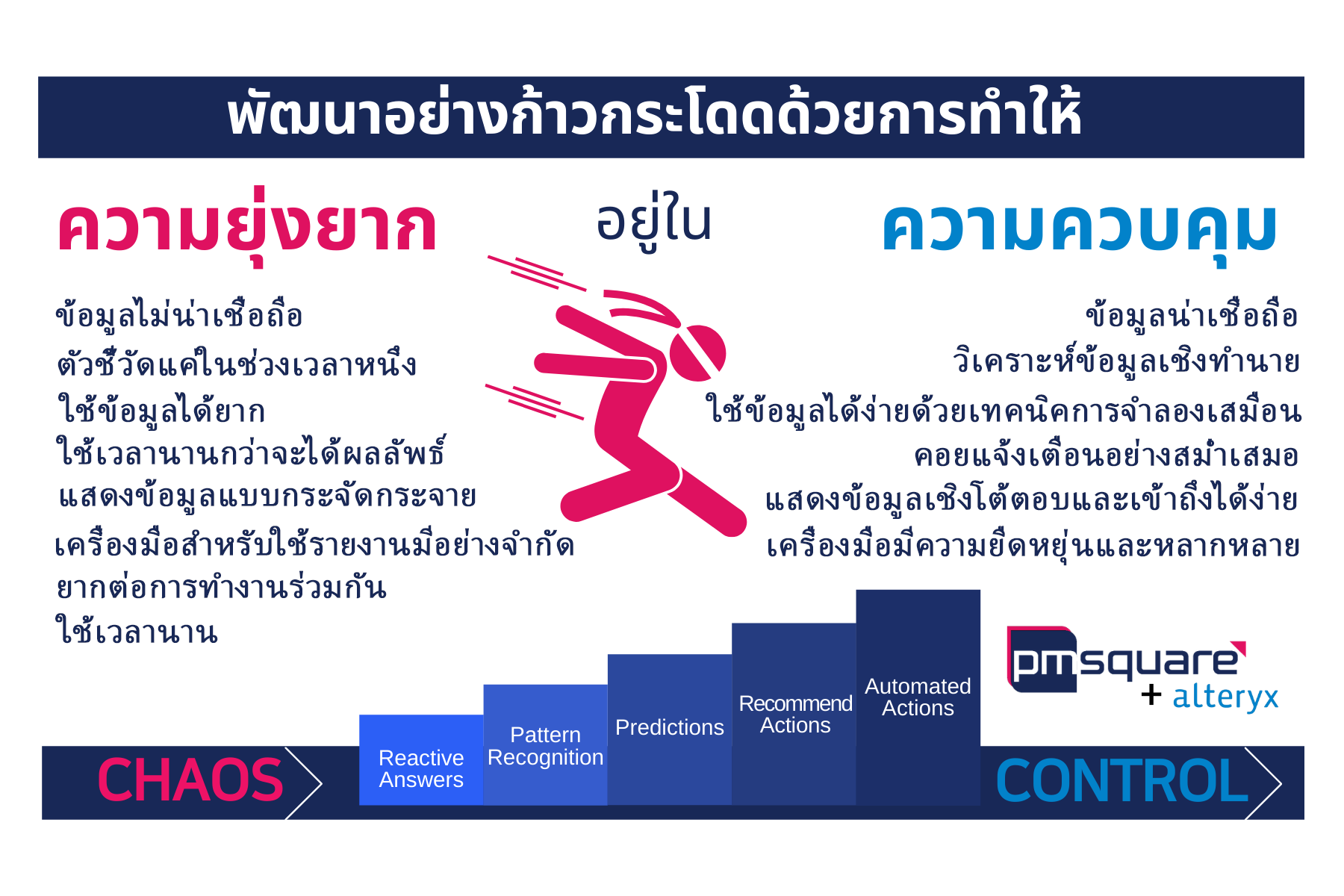 พัฒนาอย่างก้าวกระโดดด้วยการทำให้

ความยุ่งยาก

อยู่ใน

ความควบคุม

ข้อมูลไม่น่าเชื่อถือ
ตัวชี้วัดแค่ในช่วงเวลาหนึ่ง
ใช้ข้อมูลได้ยาก
ใช้เวลานานกว่าจะได้ผลลัพธ์
แสดงข้อมูลแบบกระจัดกระจาย
เครื่องมือสำหรับใช้รายงานมีอย่างจำกัด
ยากต่อการทำงานร่วมกัน
ใช้เวลานาน

ข้อมูลน่าเชื่อถือ
วิเคราะห์ข้อมูลเชิงทำนาย
ใช้ข้อมูลได้ง่ายด้วยเทคนิคการจำลองเสมือน
คอยแจ้งเตือนอย่างสม่ำเสมอ
แสดงข้อมูลเชิงโต้ตอบและเข้าถึงได้ง่าย
เครื่องมือมีความยืดหยุ่นและหลากหลาย

pmsquare
+ alteryx

CHAOS

Reactive Answers

Pattern Recognition

Predictions

Recommend Actions

Automated Actions

CONTROL